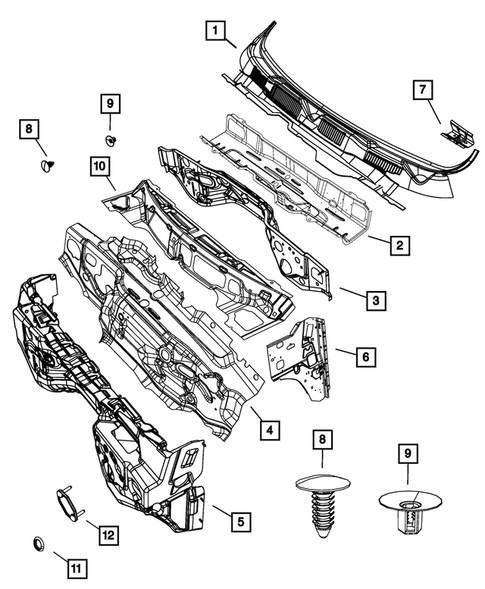 1
7
9
8
10
2
3
6
4
8
9
5
12
11