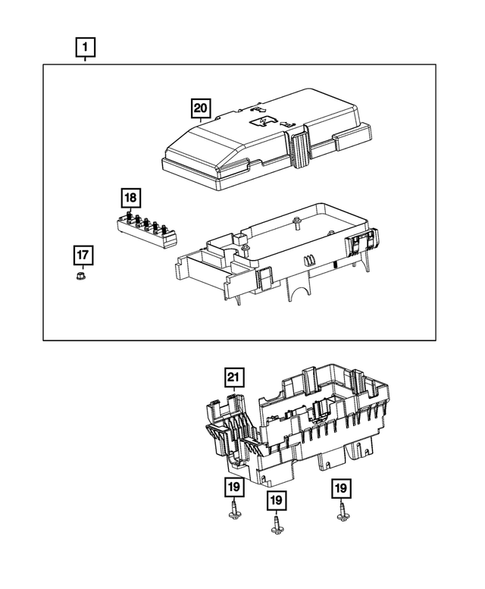 1
20
18
17
21
19
19
19