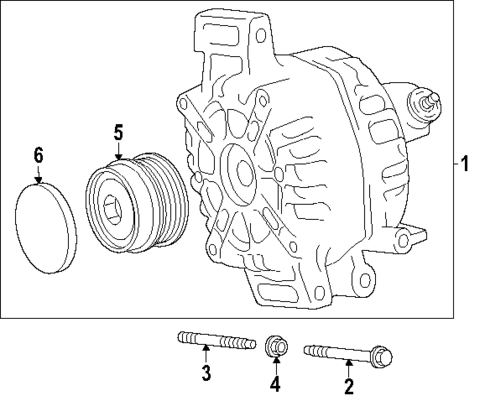 5
6
1
3
4
2