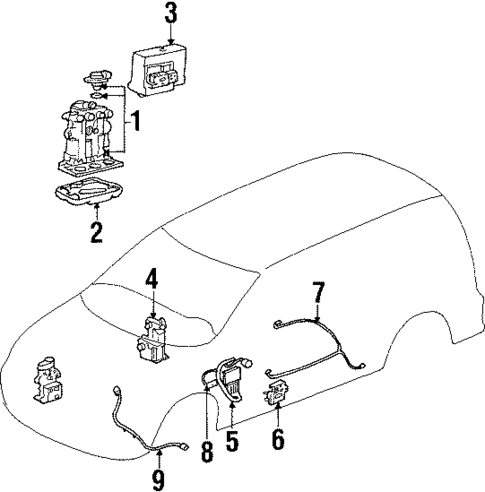 3
1
2
4
7
8
5
6
9