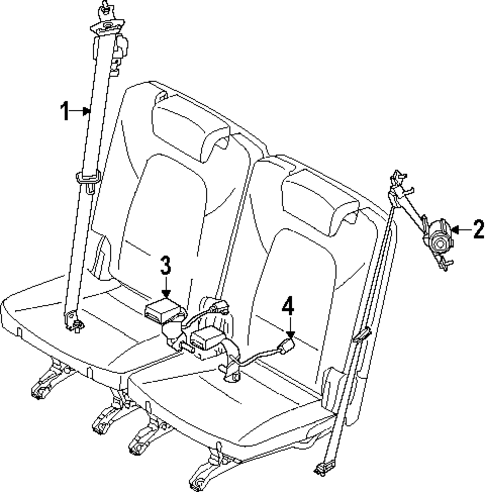 1
2
3
4