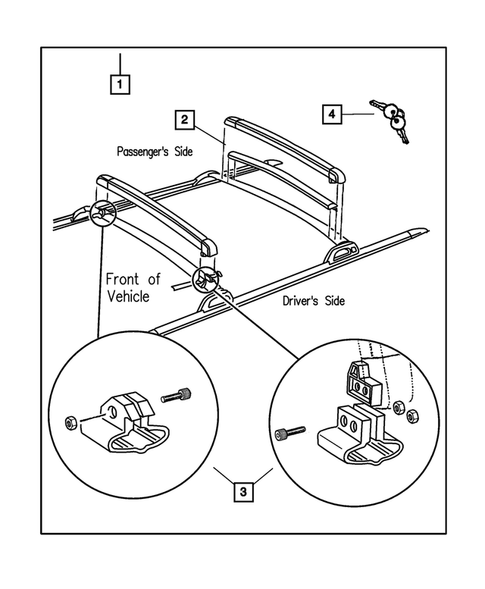 1

2

4

Passenger's Side

Front of Vehicle

Driver's Side

3