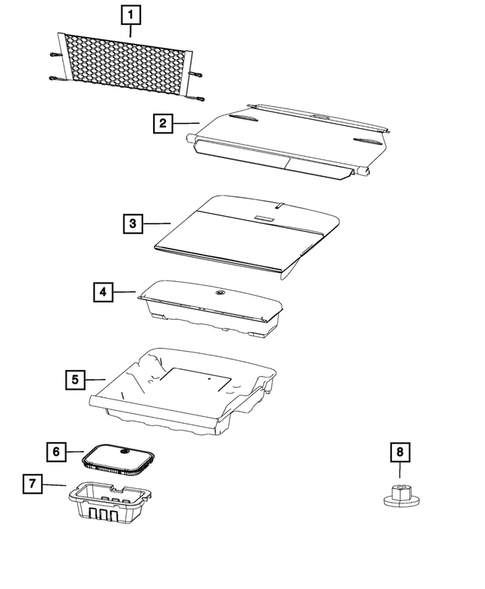 1
2
3
4
5
6
7
8