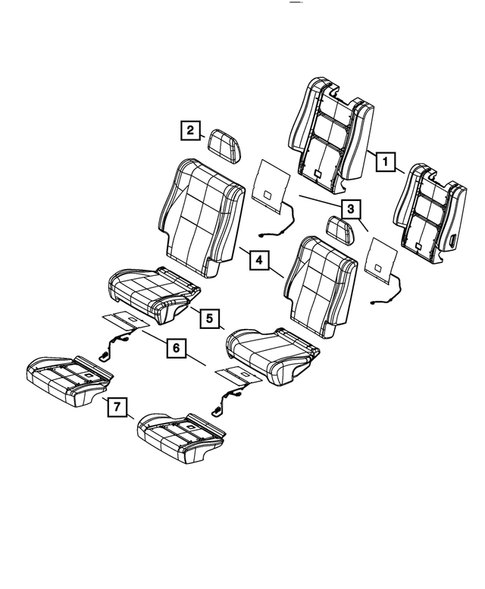 2
1
3
4
5
6
7