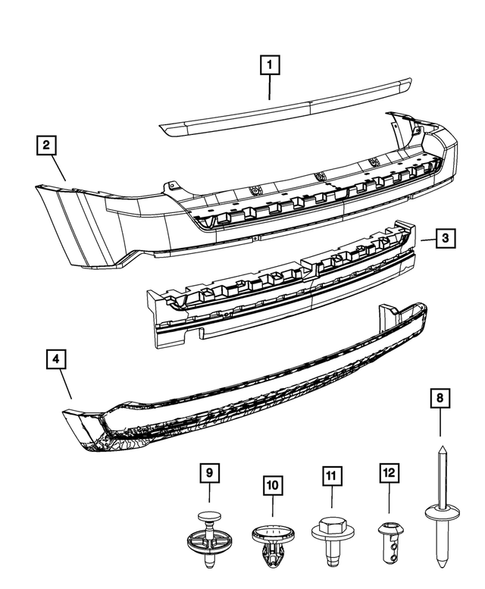 1

2

3

4

8

9

10

11

12