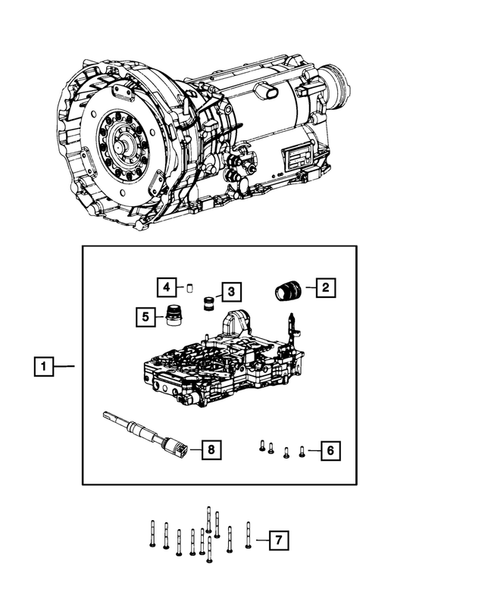 4
3
2
5
1
8
6
7