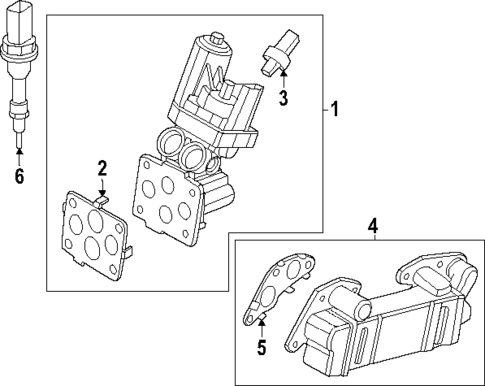 6
2
3
1
4
5