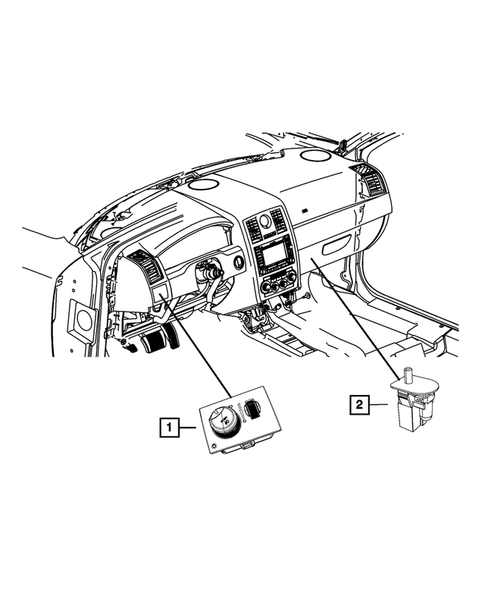 1

2