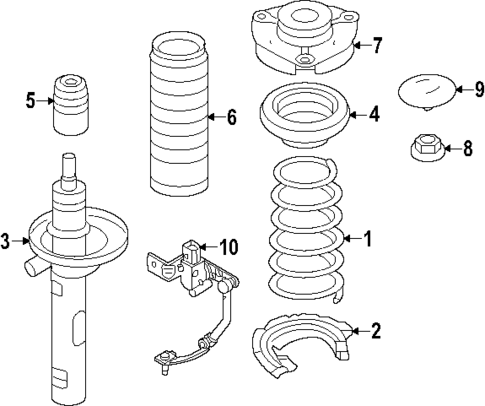 7
5
6
9
4
8
3
10
1
2