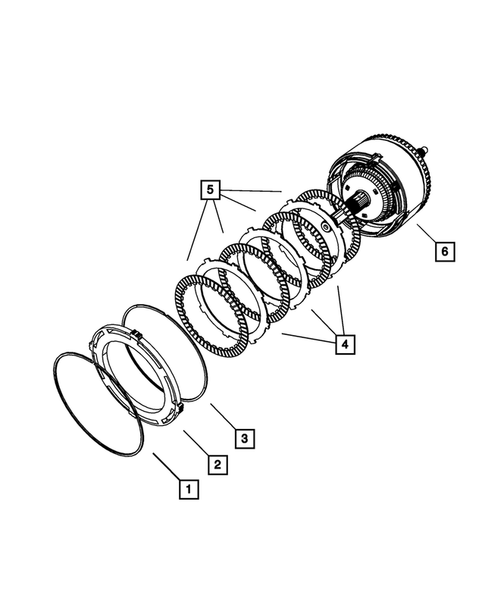 5
6
4
3
2
1