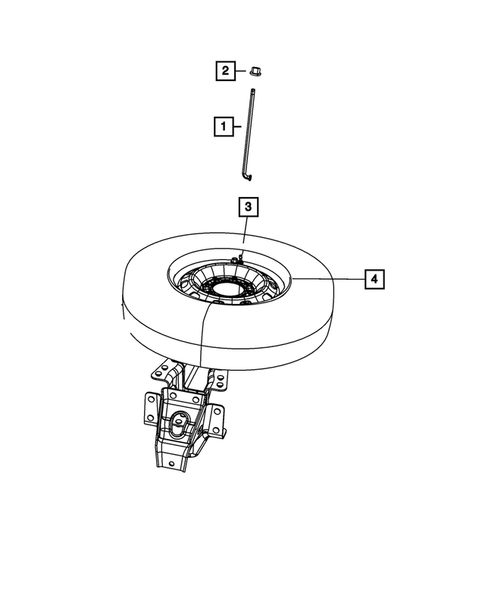 2
1
3
4