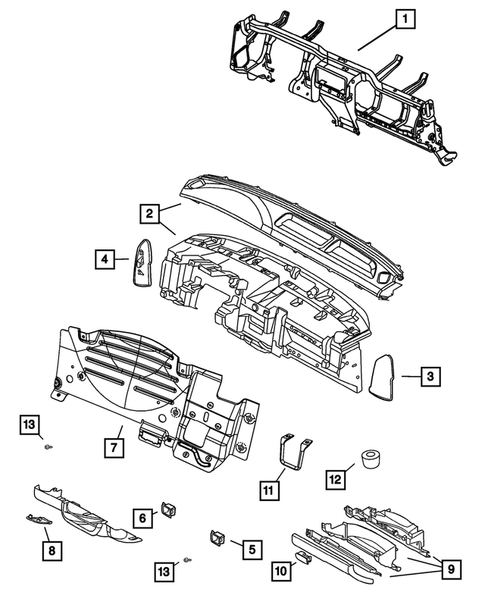 1
2
4
3
13
7
11
12
6
8
5
13
10
9