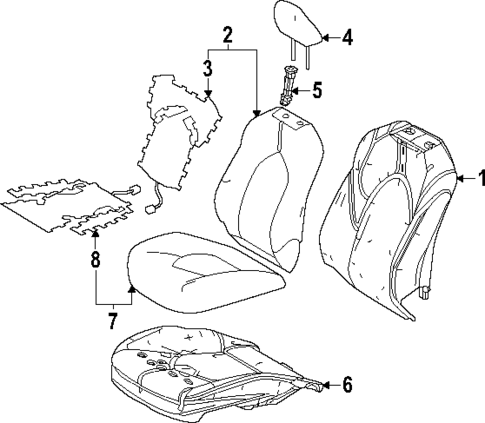 2
4
3
5
1
8
7
6