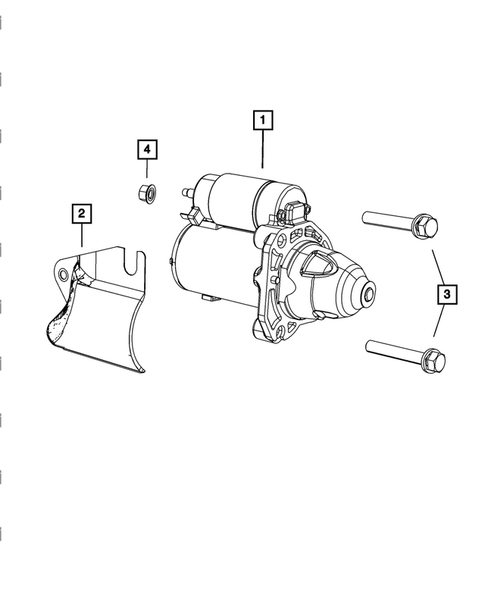 1

4

2

3