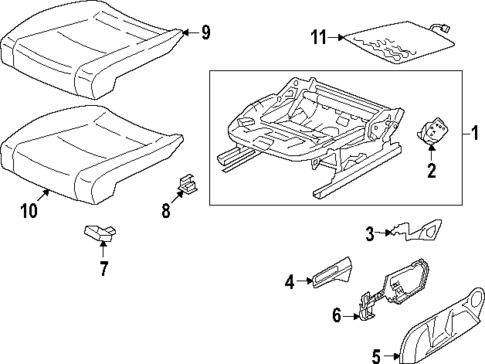 9
11
1
2
10
8
7
3
4
6
5