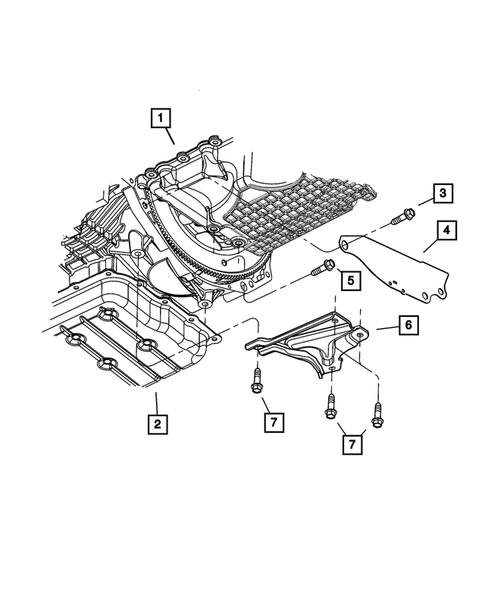 1
3
4
5
6
2
7
7