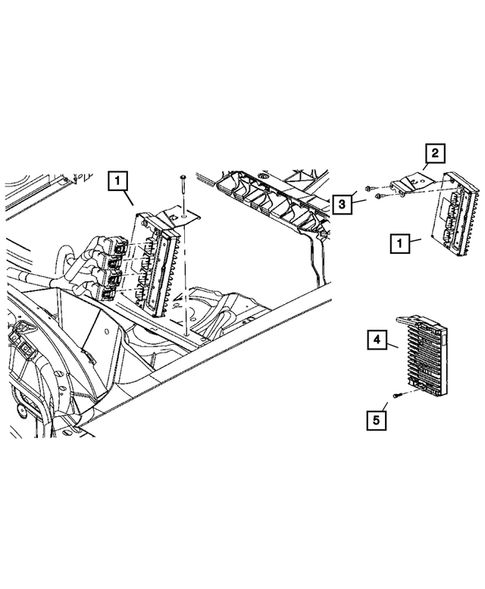 1
2
3
1
4
5