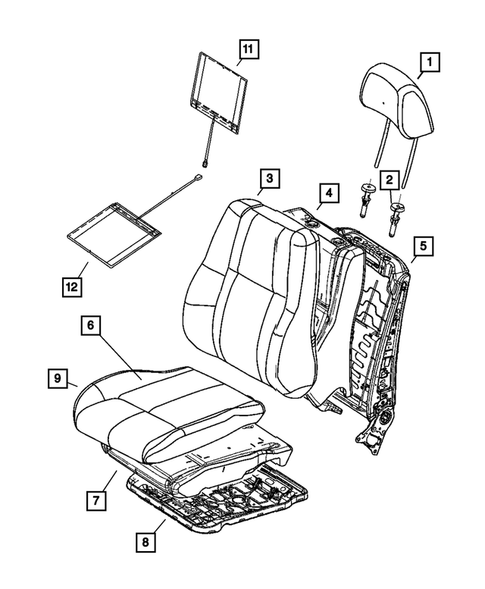 11
1
2
3
4
5
12
6
9
7
8