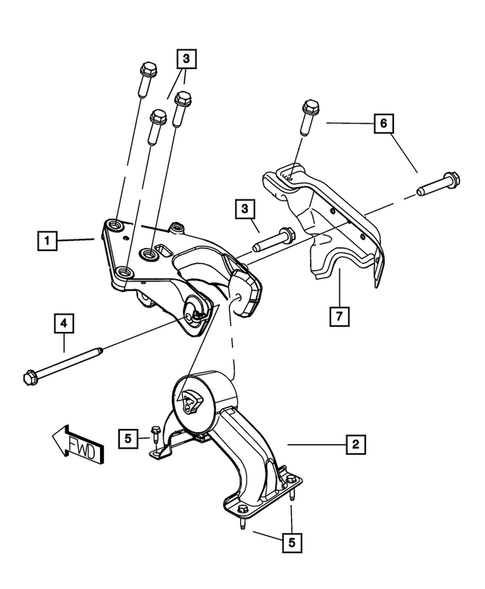 3
6
3
1
7
4
5
FWD
2
5