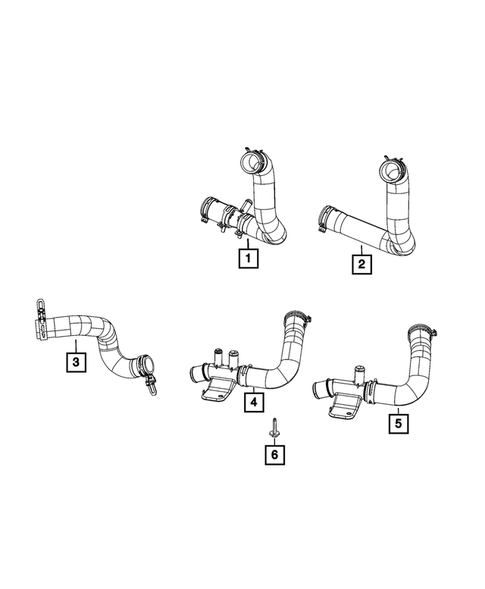 1
2
3
4
5
6