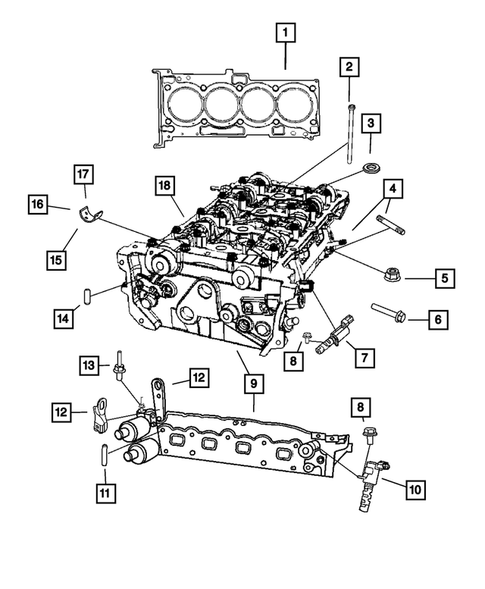 1
2
3
17
18
4
16
15
5
14
6
8
7
13
12
9
12
8
11
10