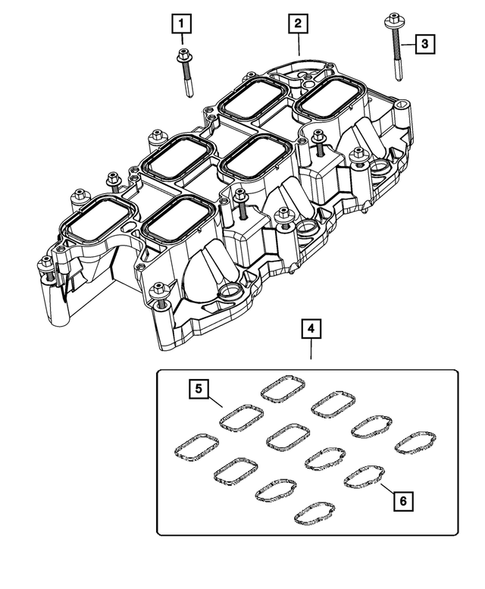 1
2
3
4
5
6