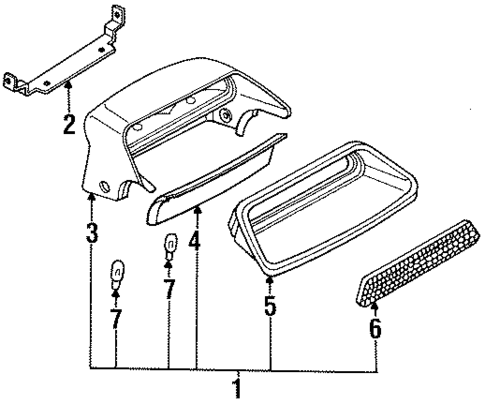 2
3
4
7
7
5
6
1