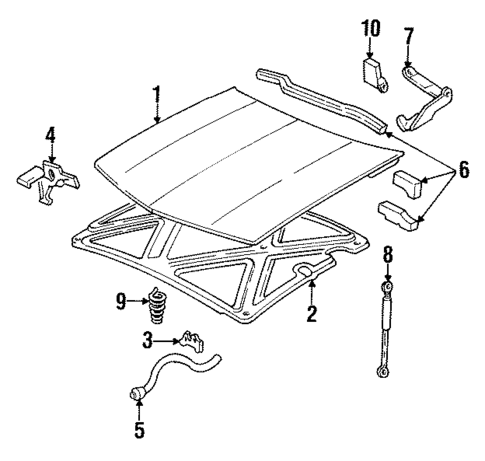 10
7
1
4
6
8
9
2
3
5