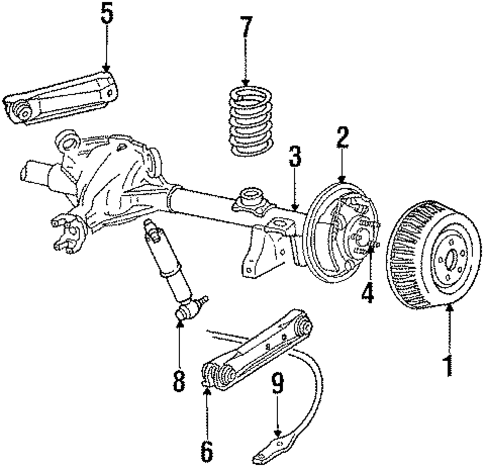 5
7
2
3
4
1
8
9
6