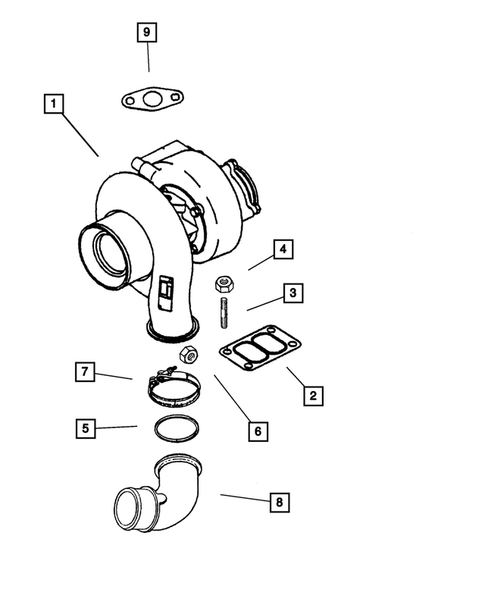 9
1
4
3
2
7
6
5
8