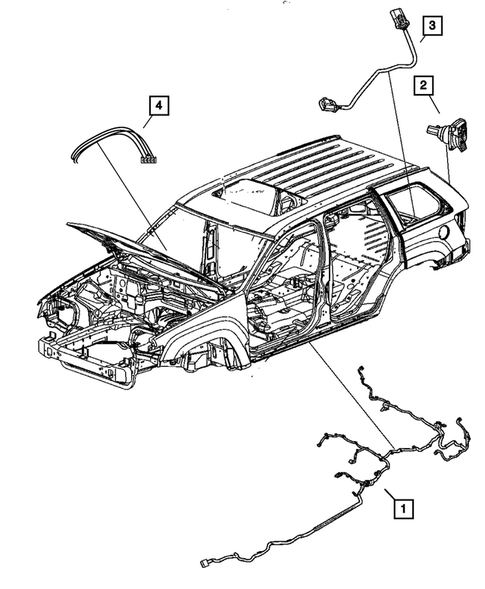 3
2
4
1