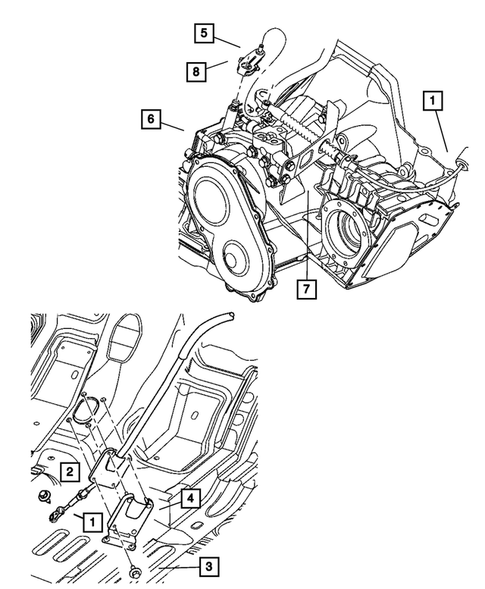 5
8
6
1
7
2
4
1
3