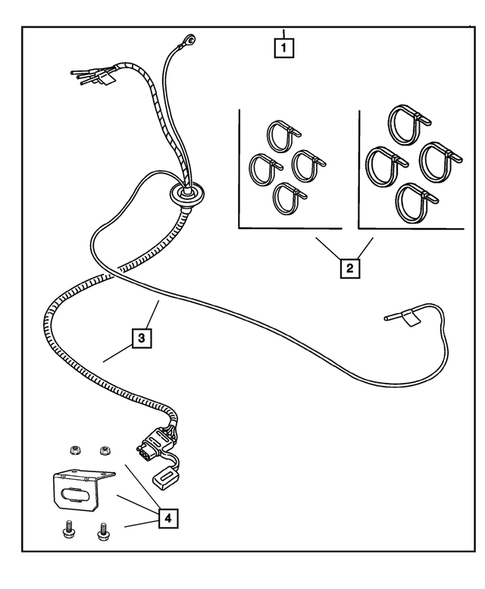 1

2

3

4