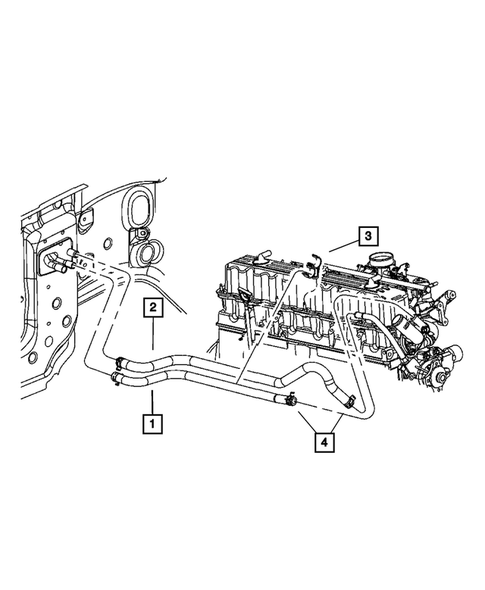 3
2
1
4