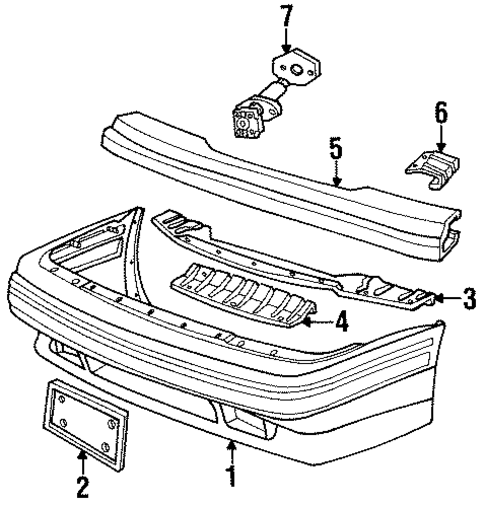 7
6
5
3
4
2
1