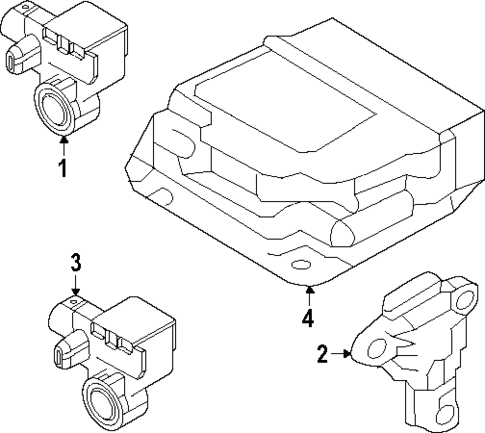 1

3

4

2