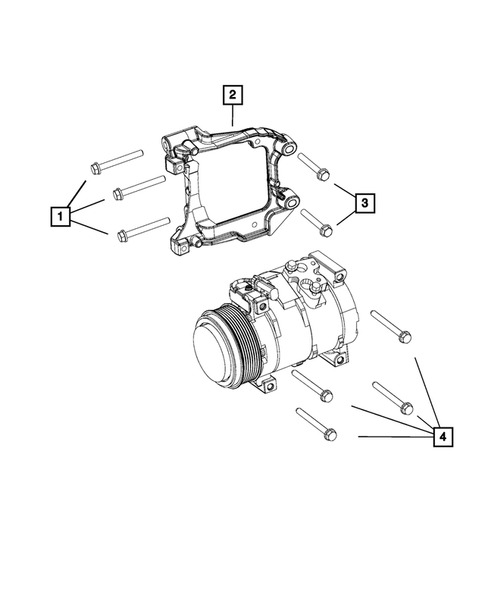 2
1
3
4