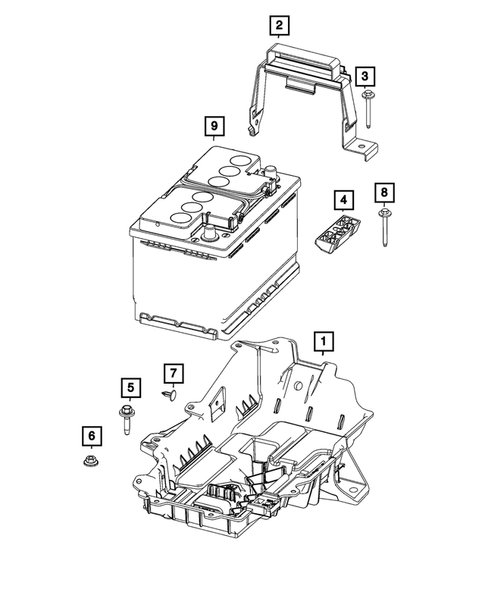 2
3
9
4
8
1
7
5
6