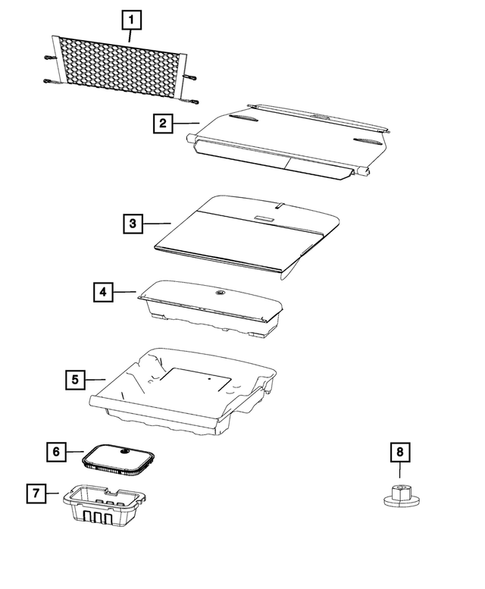 1
2
3
4
5
6
7
8