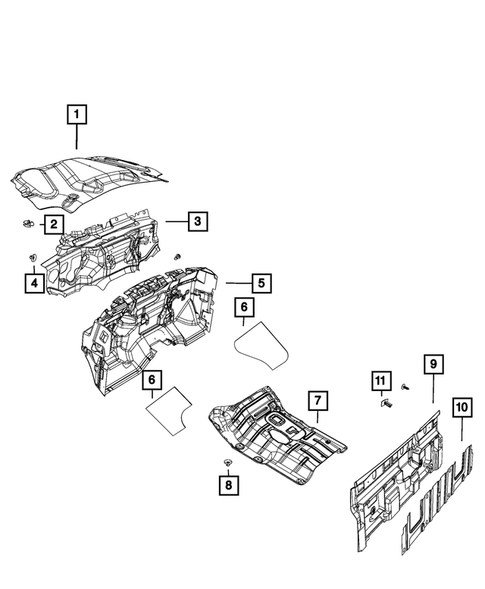 1
2
3
4
5
6
6
7
8
9
10
11