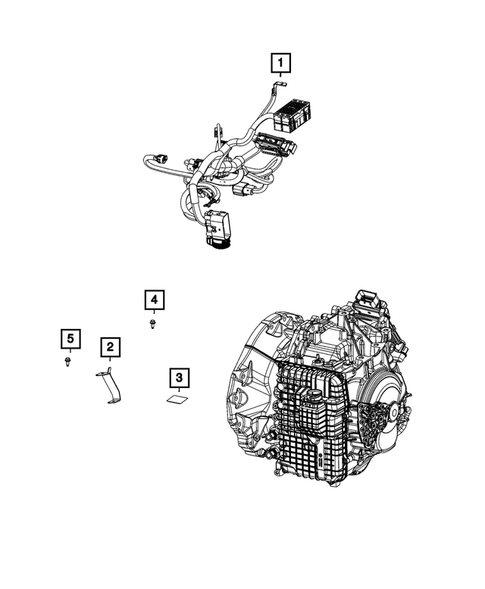 1

4

5

2

3