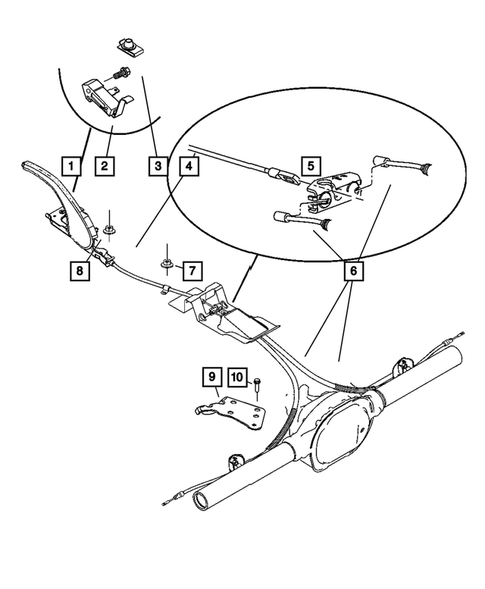 1
2
3
4
5
6
7
8
9
10