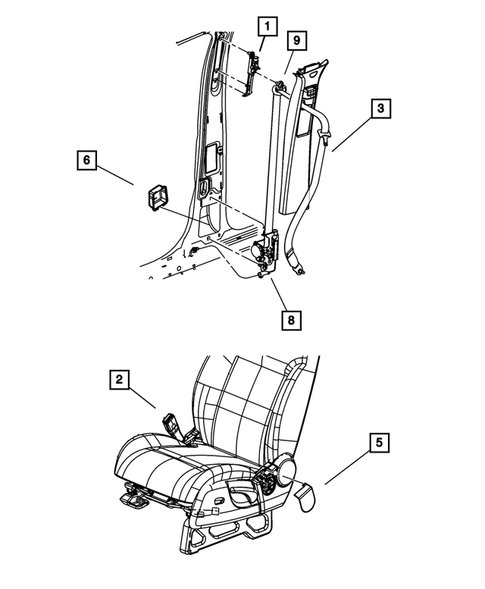 1
9
3
6
8
2
5