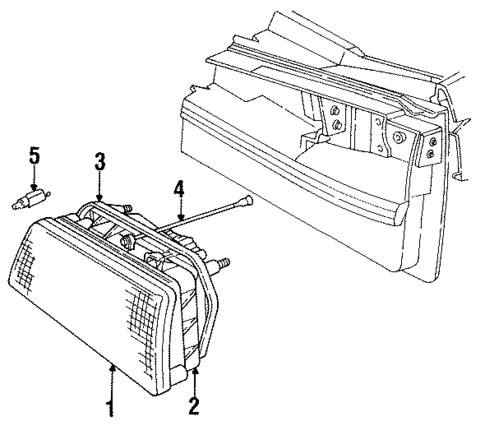 5
3
4
1
2