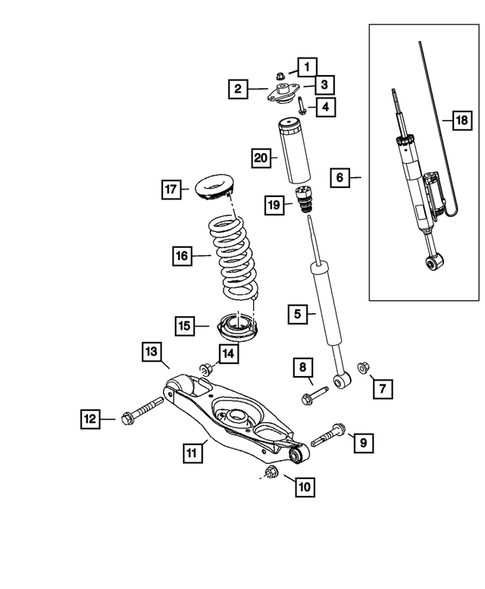 1
2
3
4
20
18
6
17
19
16
5
15
13
14
8
7
12
9
11
10