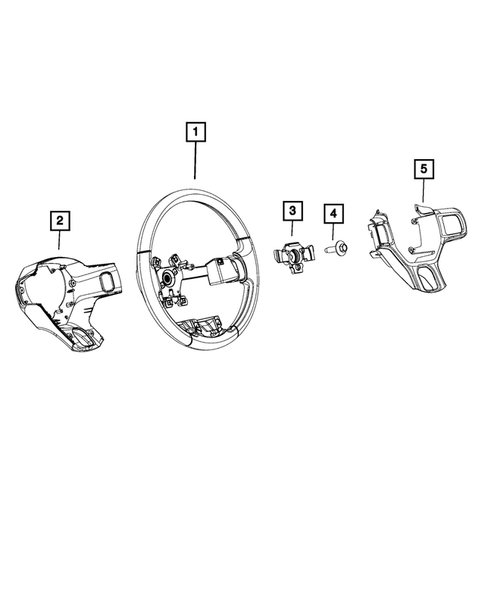 1
2
3
4
5