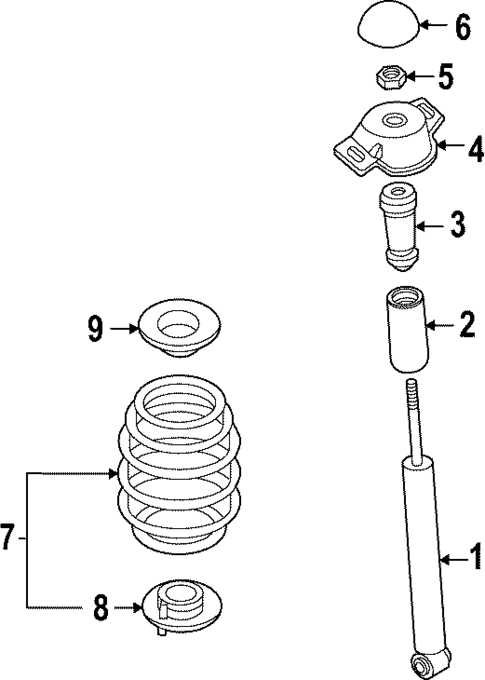 6
5
4
3
9
2
7
8
1