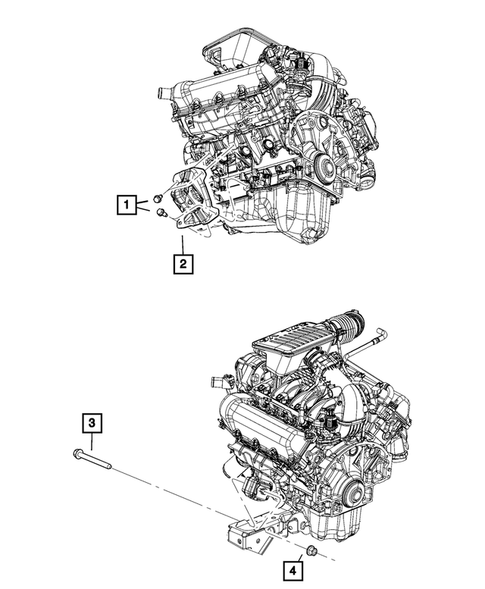 1
2
3
4