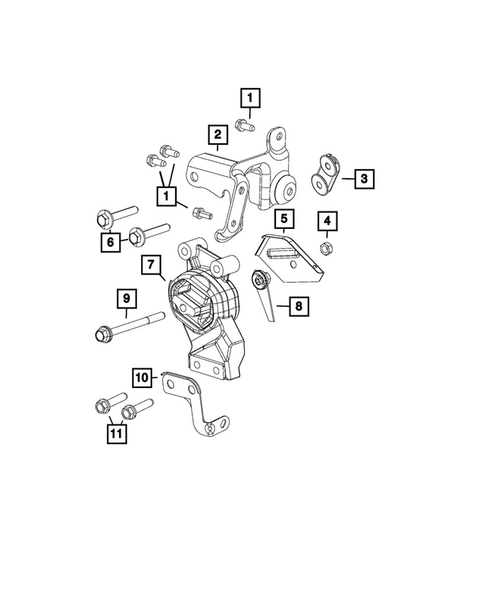 1
2
3
1
5
4
6
7
8
9
10
11