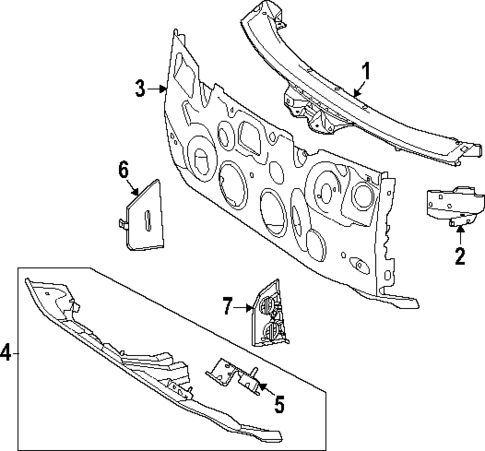 1
3
6
2
7
4
5